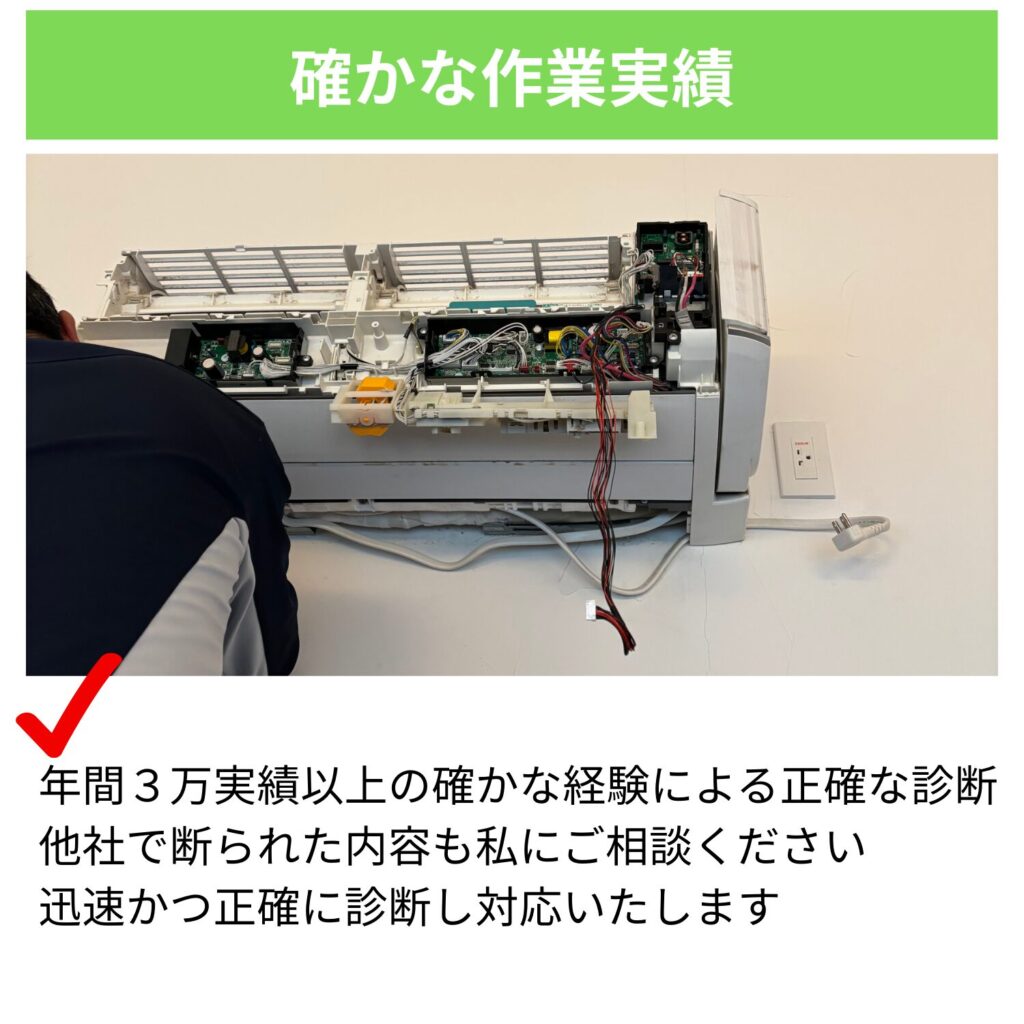 確かな作業実績

年間３万実績以上の確かな経験による正確な診断
他社で断られた内容も私にご相談ください
迅速かつ正確に診断し対応いたします